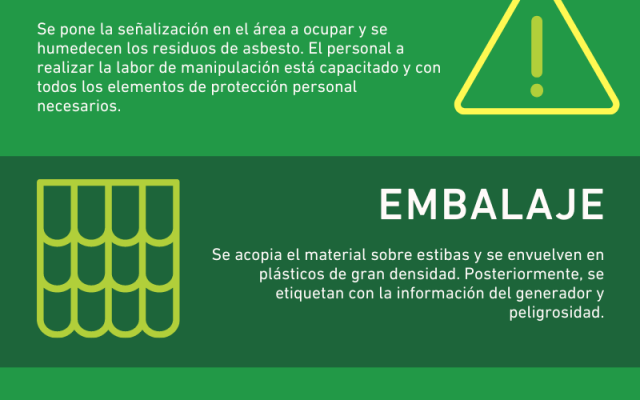 Se pone la señalización en el área a ocupar y se humedecen los residuos de asbesto. El personal a realizar la labor de manipulación está capacitado y con todos los elementos de protección personal necesarios.

EMBALAJE

Se acopia el material sobre estibas y se envuelven en plásticos de gran densidad. Posteriormente, se etiquetan con la información del generador y peligrosidad.